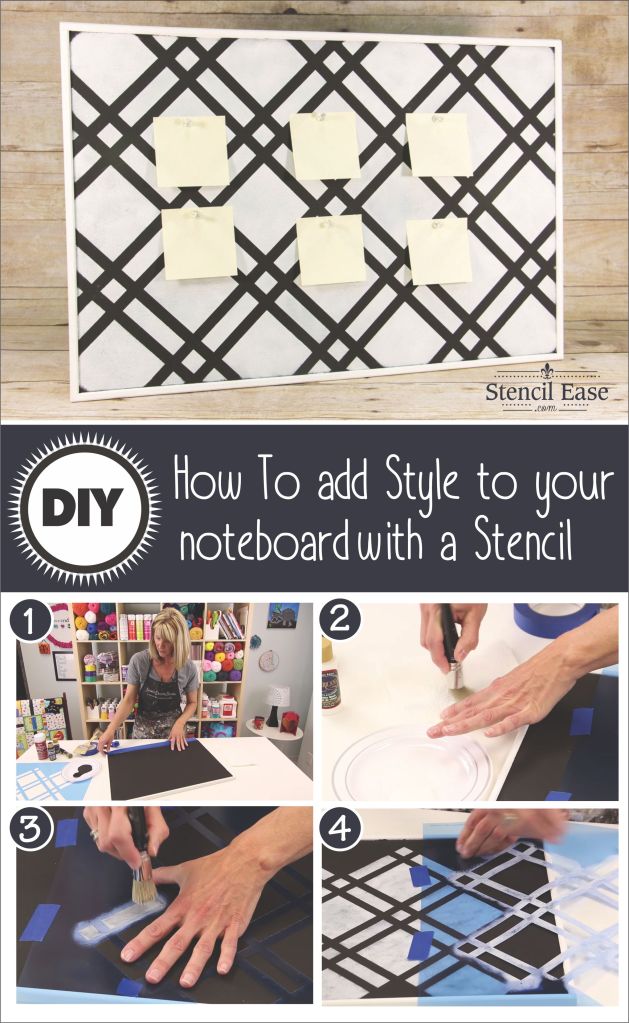 Stencil Ease .com

DIY

How To add Style to your noteboard with a Stencil

1

2

3

4